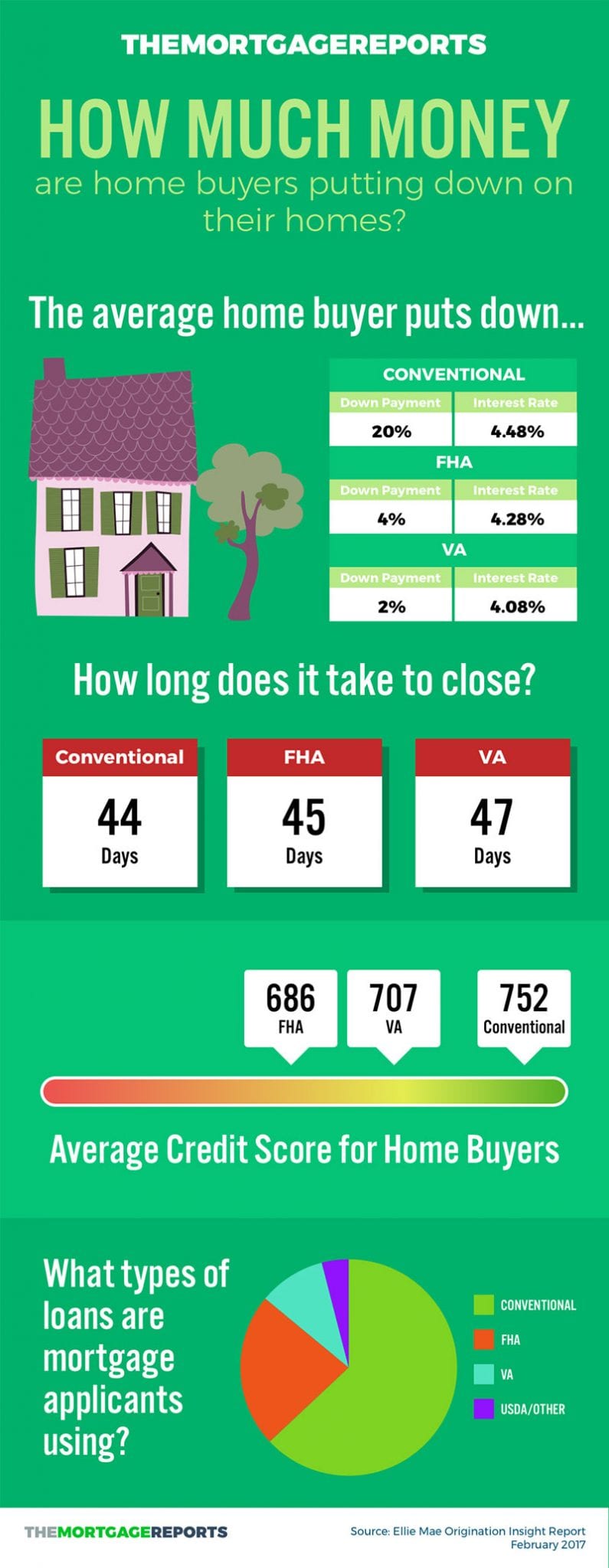 THEMORTGAGEREPORTS

HOW MUCH MONEY
are home buyers putting down on their homes?

The average home buyer puts down...

CONVENTIONAL

| Down Payment | Interest Rate |
|---|---|
| 20% | 4.48% |

FHA

| Down Payment | Interest Rate |
|---|---|
| 4% | 4.28% |

VA

| Down Payment | Interest Rate |
|---|---|
| 2% | 4.08% |

How long does it take to close?

Conventional
44
Days

FHA
45
Days

VA
47
Days

686
FHA

707
VA

752
Conventional

Average Credit Score for Home Buyers

What types of loans are mortgage applicants using?

CONVENTIONAL
FHA
VA
USDA/OTHER

THEMORTGAGEREPORTS

Source: Ellie Mae Origination Insight Report February 2017